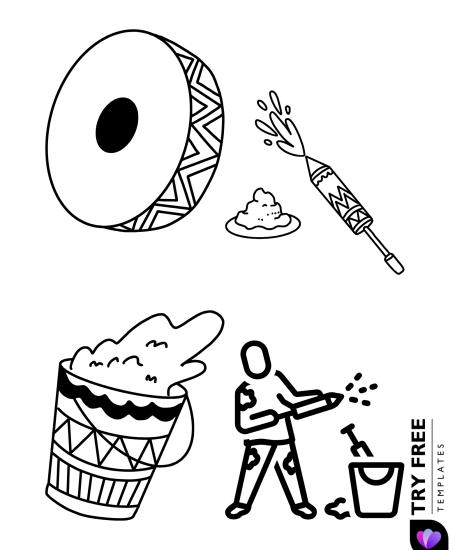 TRY FREE
TEMPLATES